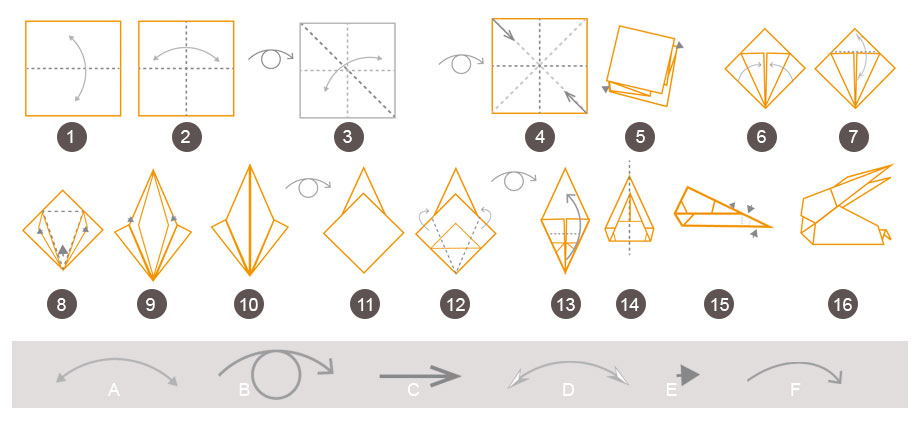 1 2 3 4 5 6 7

8 9 10 11 12 13 14 15 16

A B C D E F